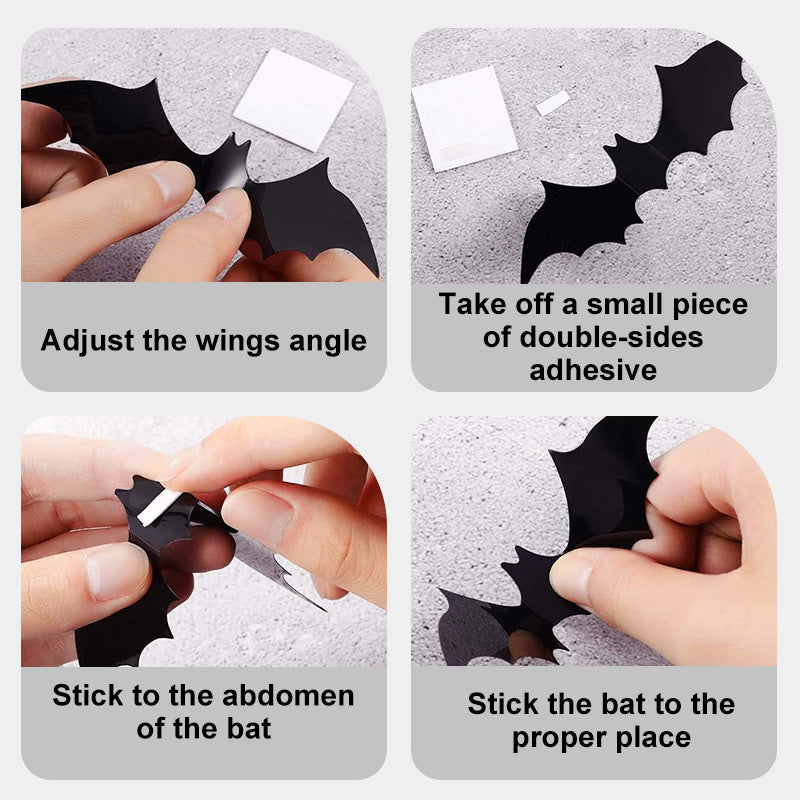 Adjust the wings angle

Take off a small piece of double-sides adhesive

Stick to the abdomen of the bat

Stick the bat to the proper place