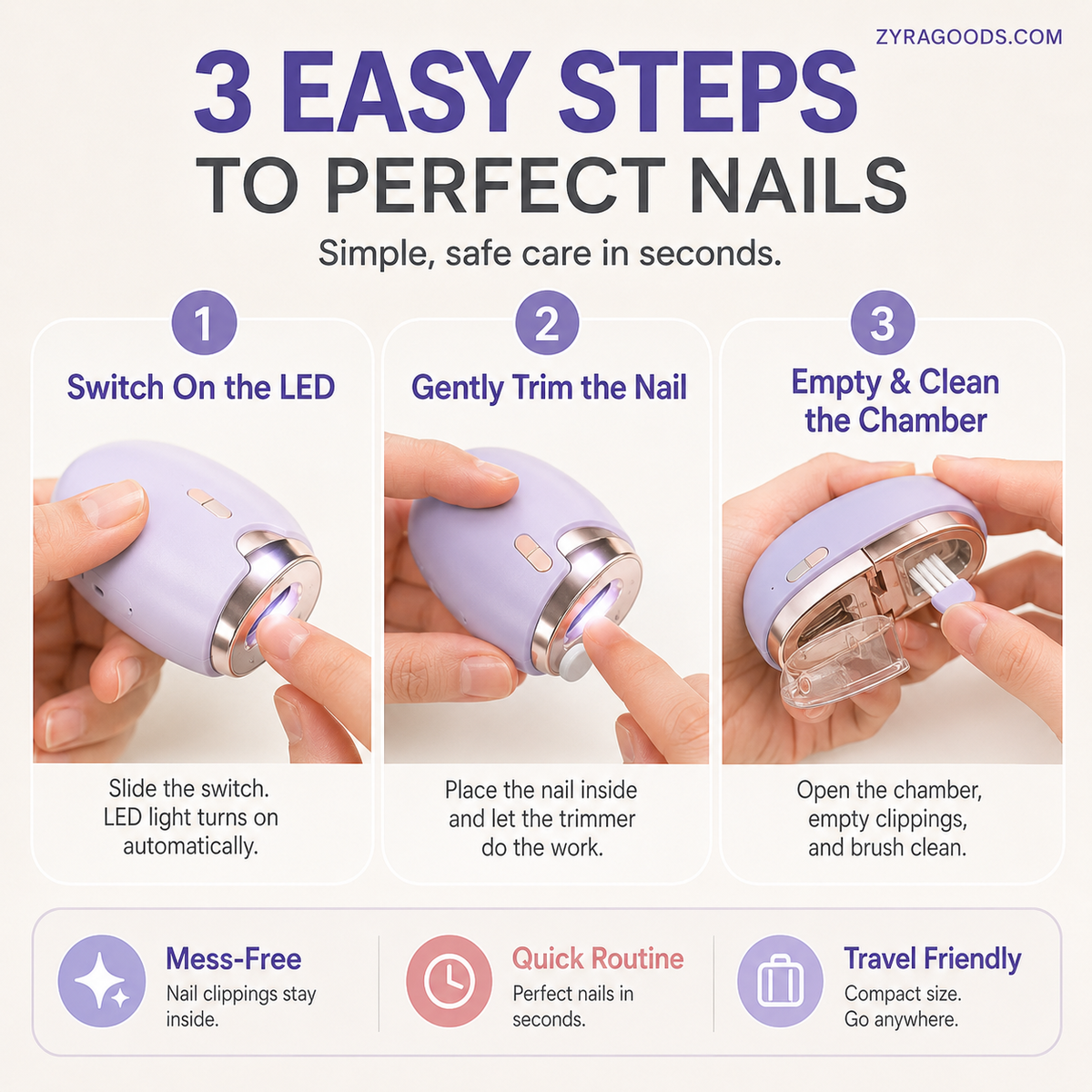 ZYRAGOODS.COM

3 EASY STEPS
TO PERFECT NAILS

Simple, safe care in seconds.

1
Switch On the LED

Slide the switch. LED light turns on automatically.

2
Gently Trim the Nail

Place the nail inside and let the trimmer do the work.

3
Empty & Clean the Chamber

Open the chamber, empty clippings, and brush clean.

Mess-Free
Nail clippings stay inside.

Quick Routine
Perfect nails in seconds.

Travel Friendly
Compact size. Go anywhere.